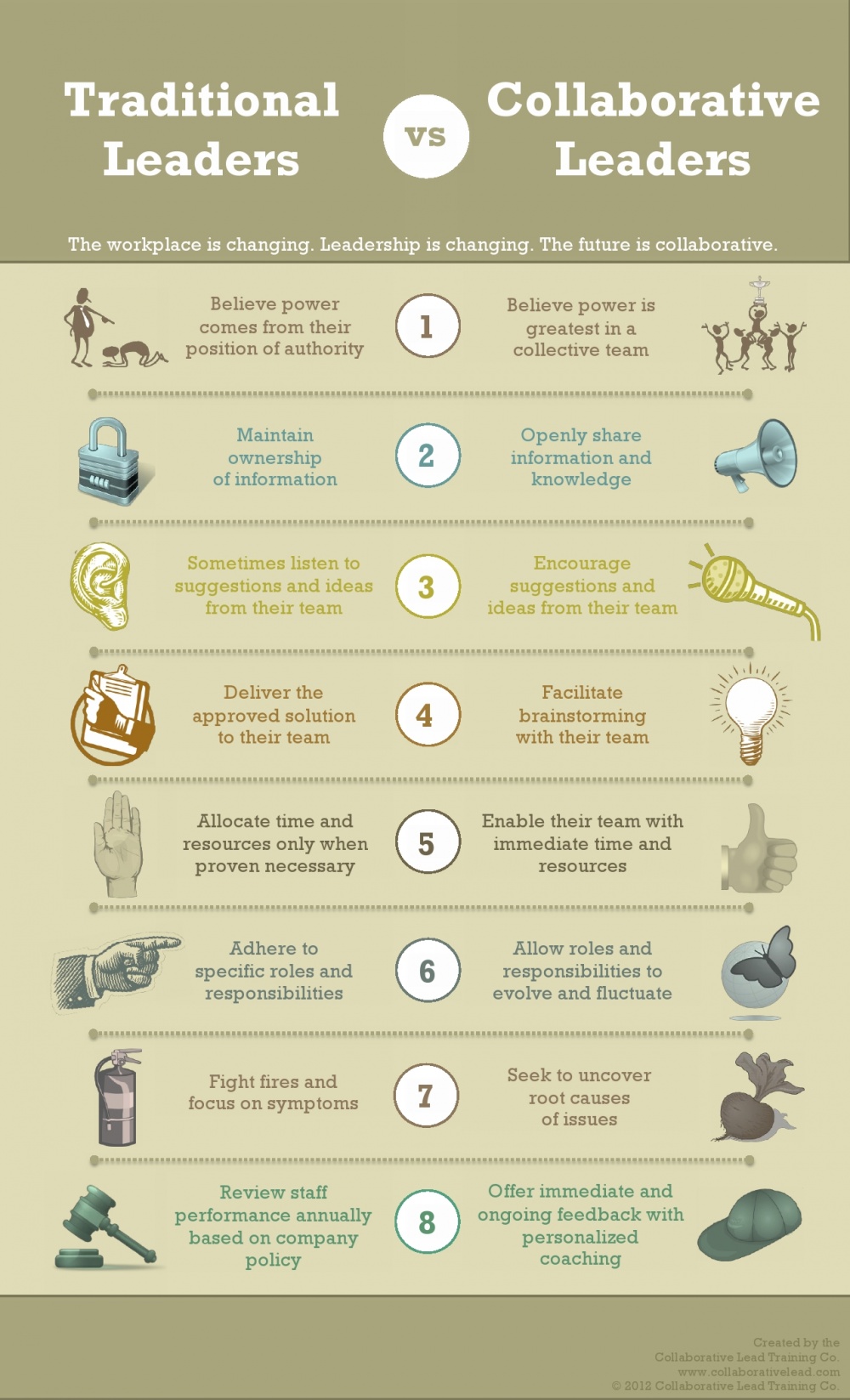 Traditional Leaders

vs

Collaborative Leaders

The workplace is changing. Leadership is changing. The future is collaborative.

Believe power comes from their position of authority

1

Believe power is greatest in a collective team

Maintain ownership of information

2

Openly share information and knowledge

Sometimes listen to suggestions and ideas from their team

3

Encourage suggestions and ideas from their team

Deliver the approved solution to their team

4

Facilitate brainstorming with their team

Allocate time and resources only when proven necessary

5

Enable their team with immediate time and resources

Adhere to specific roles and responsibilities

6

Allow roles and responsibilities to evolve and fluctuate

Fight fires and focus on symptoms

7

Seek to uncover root causes of issues

Review staff performance annually based on company policy

8

Offer immediate and ongoing feedback with personalized coaching

Created by the Collaborative Lead Training Co. www.collaborativelead.com © 2012 Collaborative Lead Training Co.