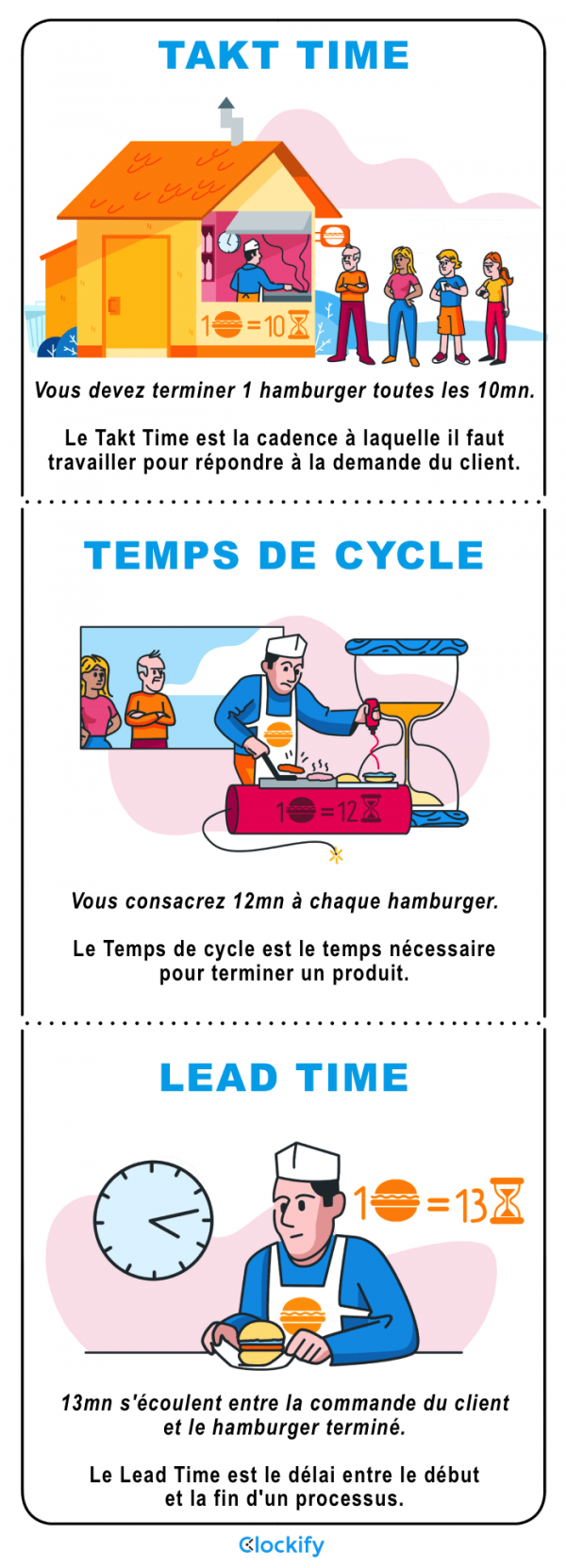 TAKT TIME

1 = 10

Vous devez terminer 1 hamburger toutes les 10mn.

Le Takt Time est la cadence à laquelle il faut travailler pour répondre à la demande du client.

TEMPS DE CYCLE

1 = 12

Vous consacrez 12mn à chaque hamburger.

Le Temps de cycle est le temps nécessaire pour terminer un produit.

LEAD TIME

1 = 13

13mn s'écoulent entre la commande du client et le hamburger terminé.

Le Lead Time est le délai entre le début et la fin d'un processus.

Clockify