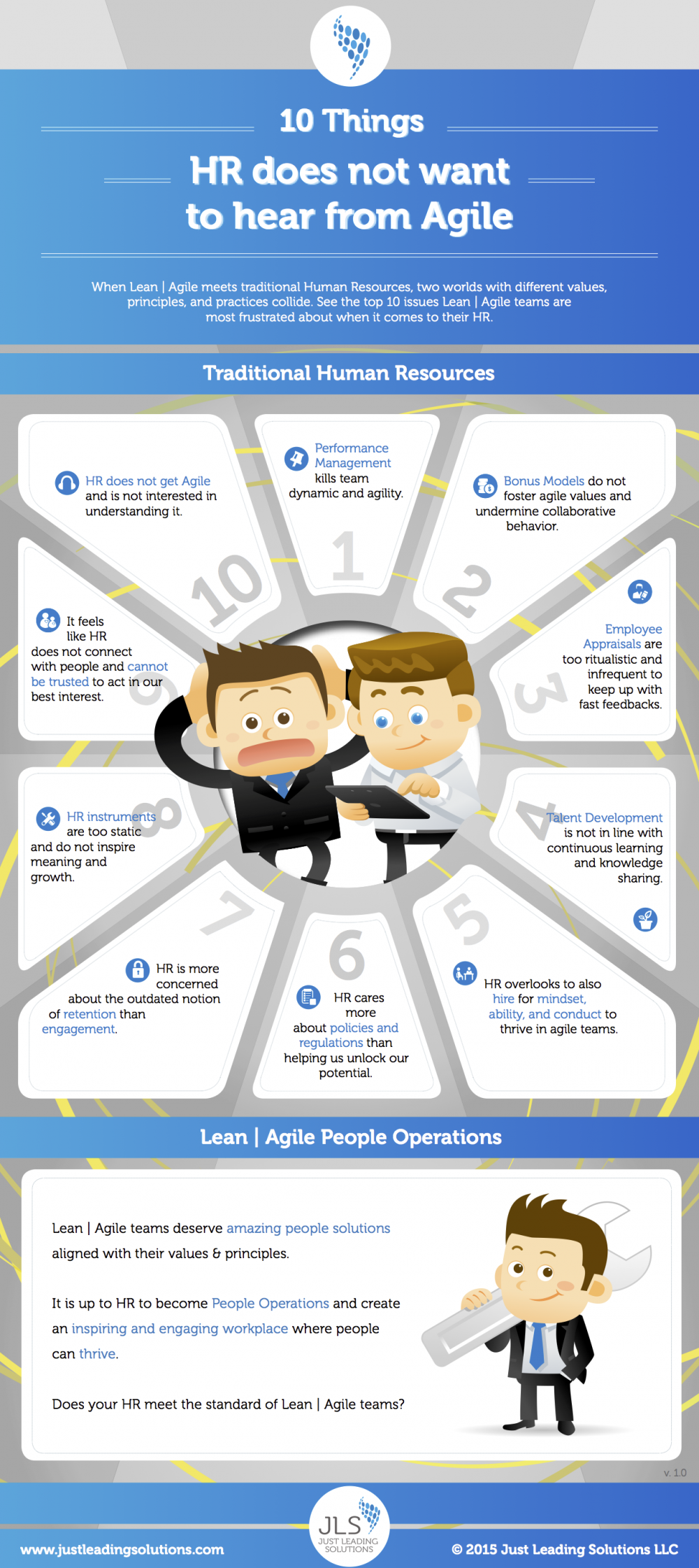 10 Things

HR does not want to hear from Agile

When Lean | Agile meets traditional Human Resources, two worlds with different values, principles, and practices collide. See the top 10 issues Lean | Agile teams are most frustrated about when it comes to their HR.

Traditional Human Resources

1
Performance Management kills team dynamic and agility.

2
Bonus Models do not foster agile values and undermine collaborative behavior.

3
Employee Appraisals are too ritualistic and infrequent to keep up with fast feedbacks.

4
Talent Development is not in line with continuous learning and knowledge sharing.

5
HR overlooks to also hire for mindset, ability, and conduct to thrive in agile teams.

6
HR cares more about policies and regulations than helping us unlock our potential.

7
HR is more concerned about the outdated notion of retention than engagement.

8
HR instruments are too static and do not inspire meaning and growth.

9
It feels like HR does not connect with people and cannot be trusted to act in our best interest.

10
HR does not get Agile and is not interested in understanding it.

Lean | Agile People Operations

Lean | Agile teams deserve amazing people solutions aligned with their values & principles.

It is up to HR to become People Operations and create an inspiring and engaging workplace where people can thrive.

Does your HR meet the standard of Lean | Agile teams?

v. 1.0

www.justleadingsolutions.com

JLS
JUST LEADING SOLUTIONS

© 2015 Just Leading Solutions LLC