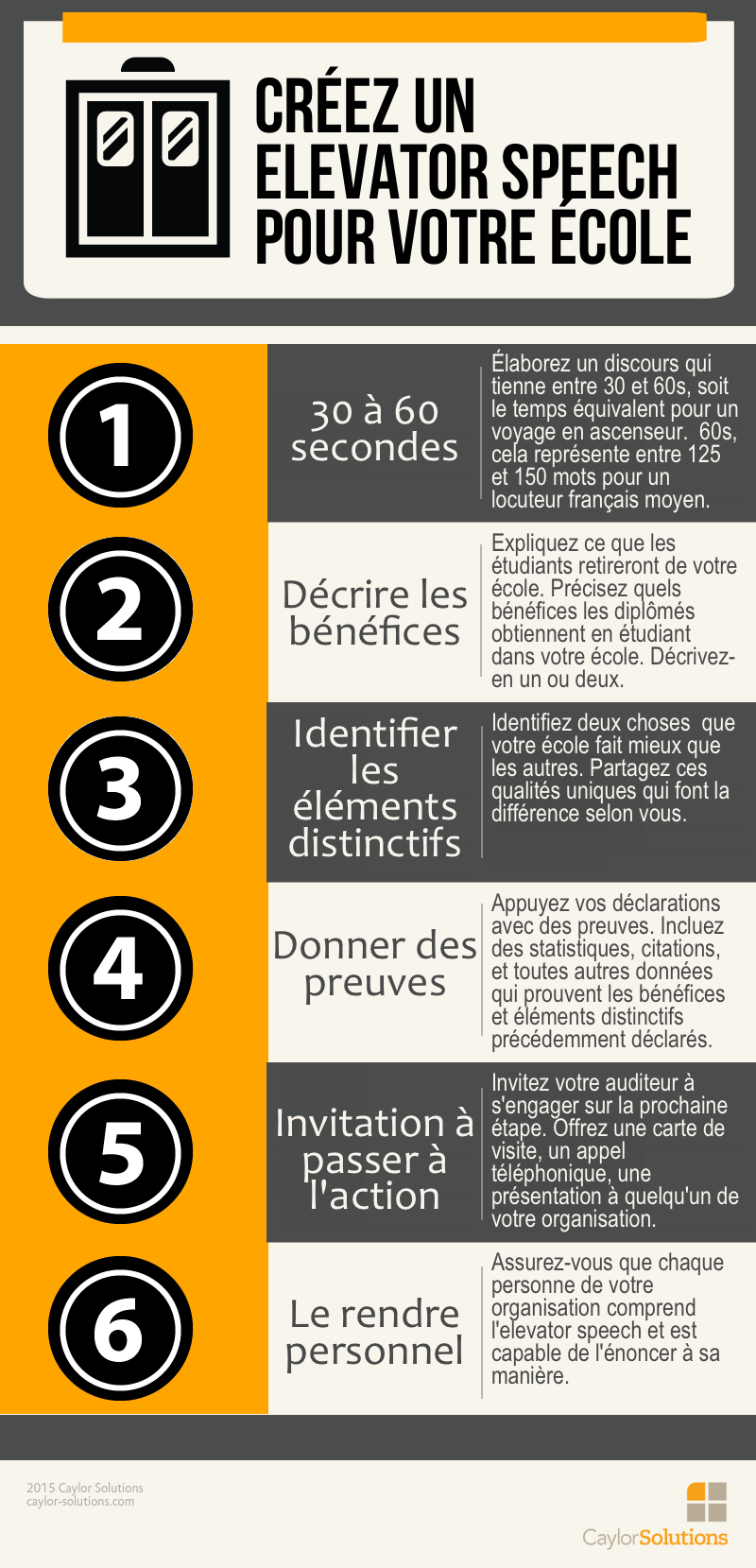 CRÉEZ UN ELEVATOR SPEECH POUR VOTRE ÉCOLE

1

30 à 60 secondes

Élaborez un discours qui tienne entre 30 et 60s, soit le temps équivalent pour un voyage en ascenseur. 60s, cela représente entre 125 et 150 mots pour un locuteur français moyen.

2

Décrire les bénéfices

Expliquez ce que les étudiants retireront de votre école. Précisez quels bénéfices les diplômés obtiennent en étudiant dans votre école. Décrivez-en un ou deux.

3

Identifier les éléments distinctifs

Identifiez deux choses que votre école fait mieux que les autres. Partagez ces qualités uniques qui font la différence selon vous.

4

Donner des preuves

Appuyez vos déclarations avec des preuves. Incluez des statistiques, citations, et toutes autres données qui prouvent les bénéfices et éléments distinctifs précédemment déclarés.

5

Invitation à passer à l'action

Invitez votre auditeur à s'engager sur la prochaine étape. Offrez une carte de visite, un appel téléphonique, une présentation à quelqu'un de votre organisation.

6

Le rendre personnel

Assurez-vous que chaque personne de votre organisation comprend l'elevator speech et est capable de l'énoncer à sa manière.

2015 Caylor Solutions
caylor-solutions.com

CaylorSolutions