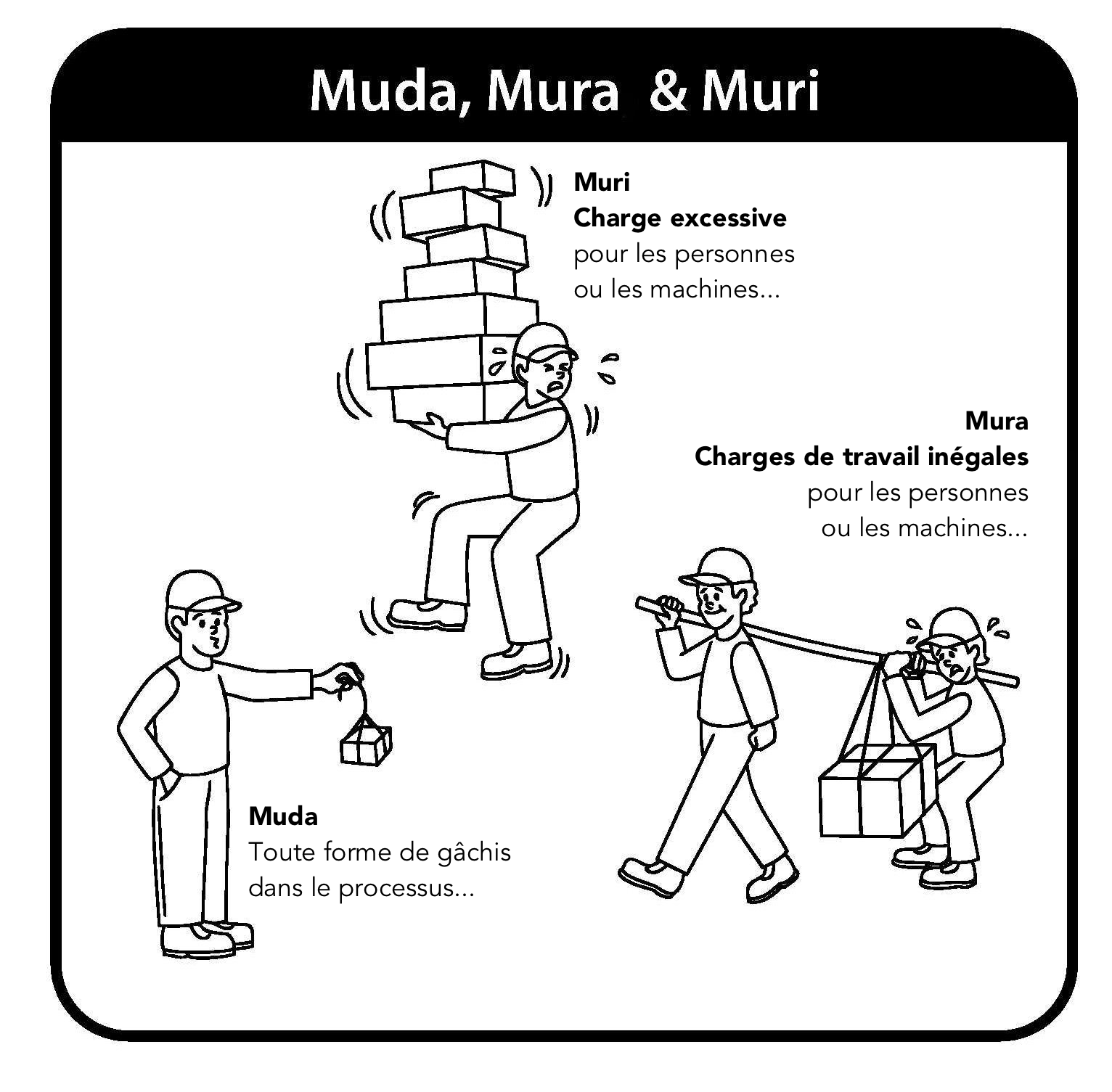 Muda, Mura & Muri

Muri
Charge excessive
pour les personnes
ou les machines...

Mura
Charges de travail inégales
pour les personnes
ou les machines...

Muda
Toute forme de gâchis
dans le processus...